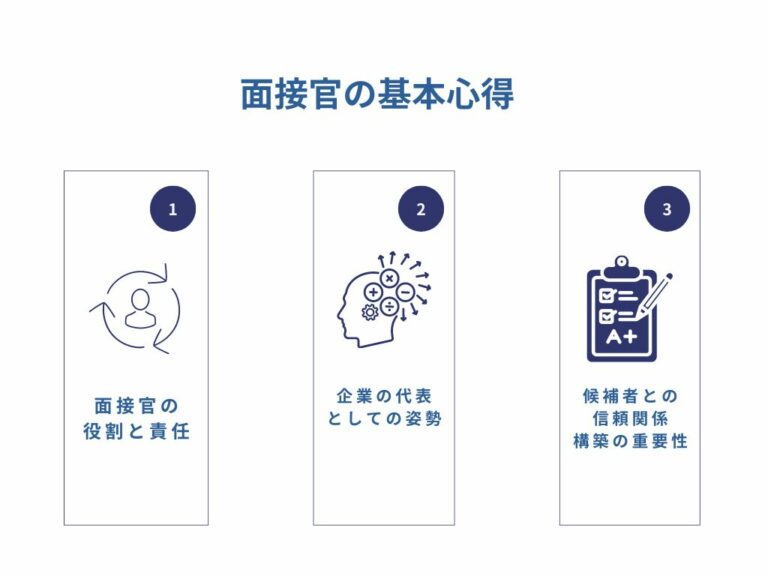 面接官の基本心得

1

面接官の役割と責任

2

企業の代表としての姿勢

3

A+

候補者との信頼関係構築の重要性